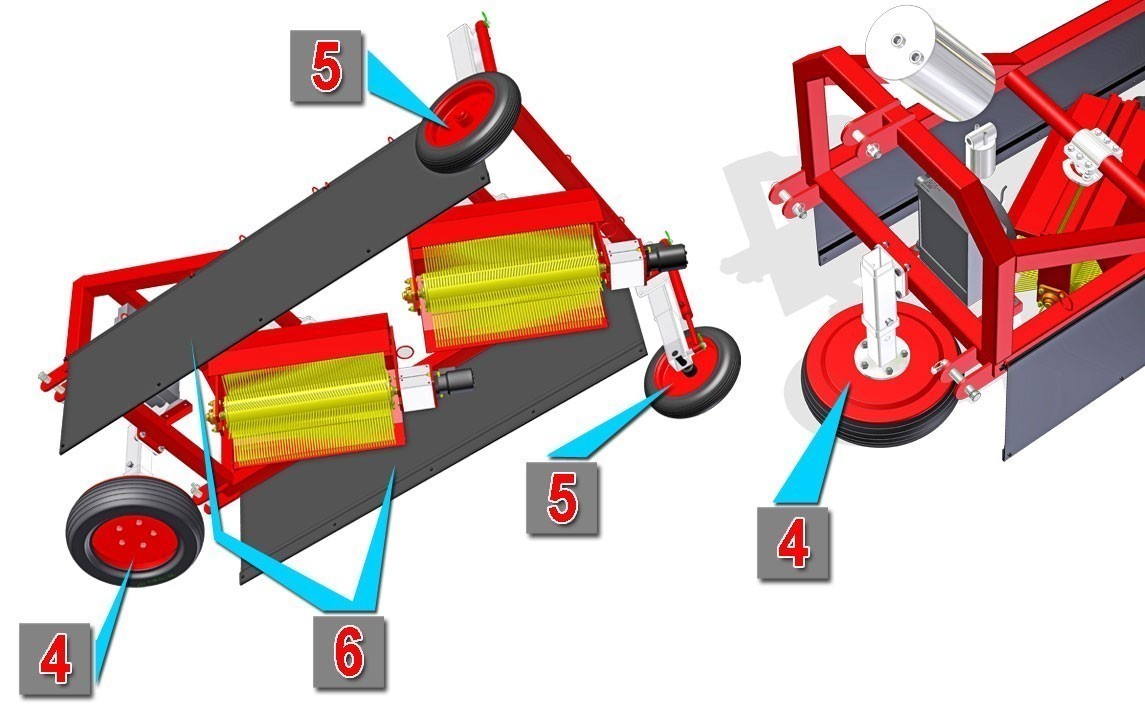 5

5

4

6

4