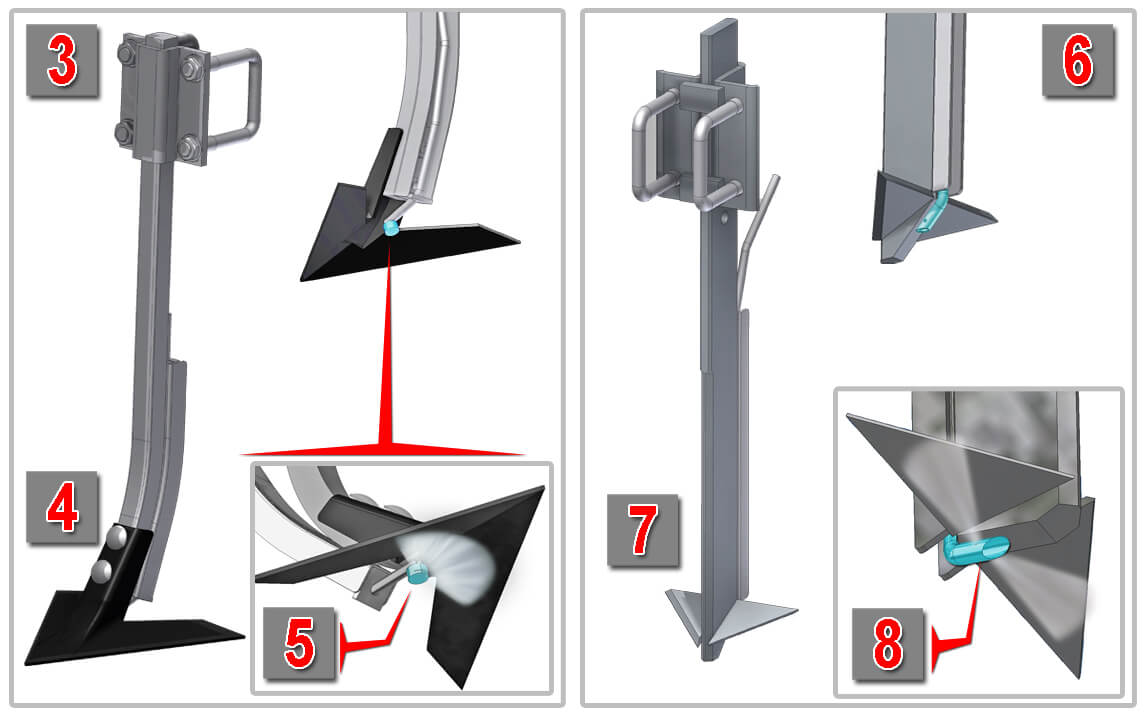 3

4

5

6

7

8